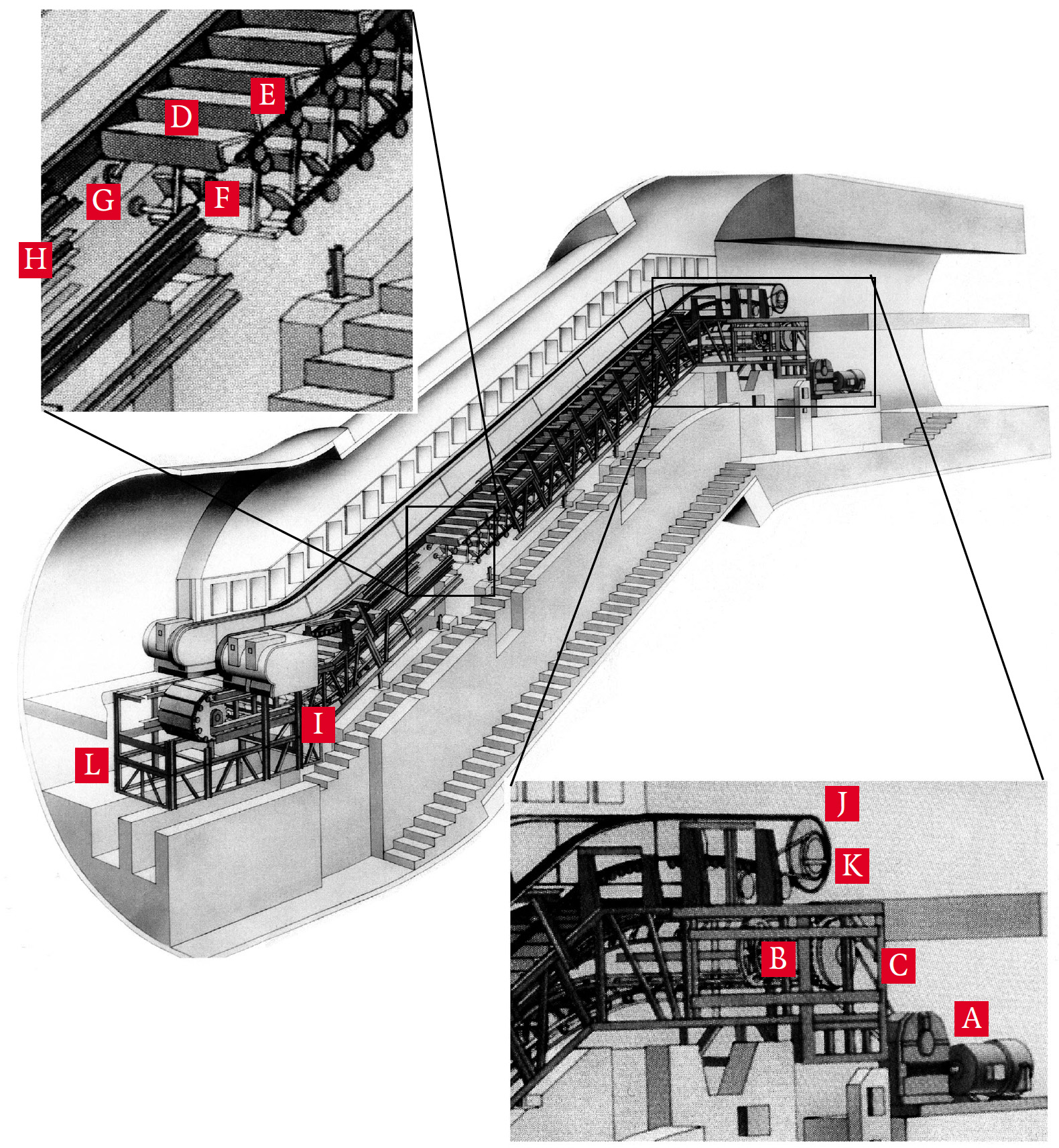 E
D
G
F
H
I
L
J
K
B
C
A